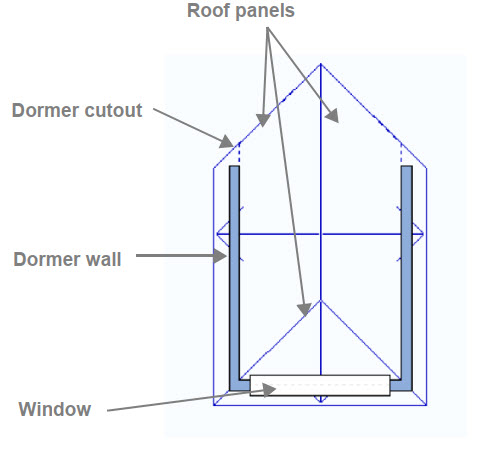 Roof panels

Dormer cutout

Dormer wall

Window